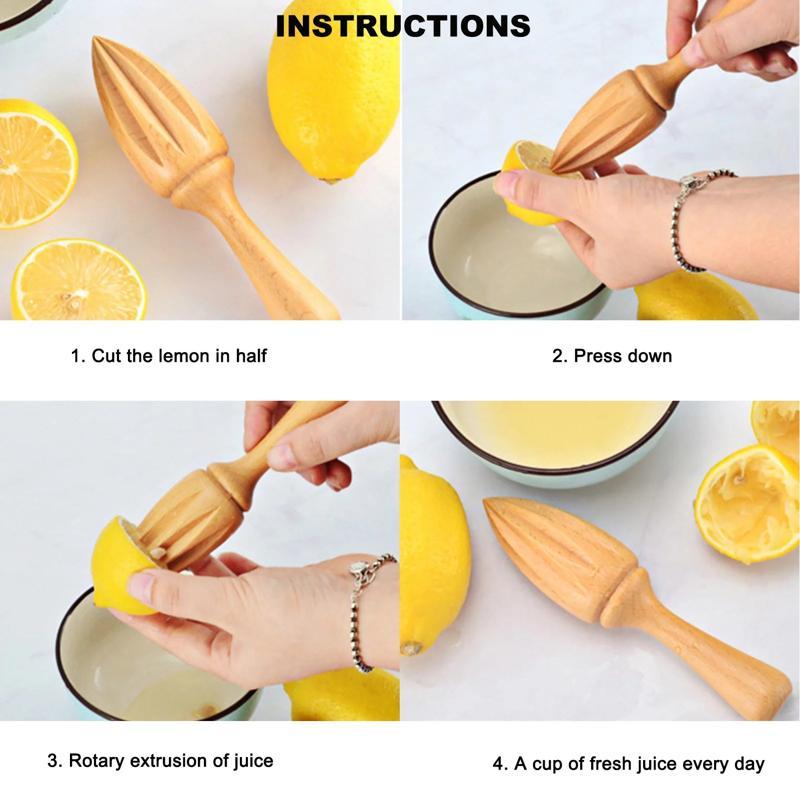 INSTRUCTIONS

1. Cut the lemon in half

2. Press down

3. Rotary extrusion of juice

4. A cup of fresh juice every day